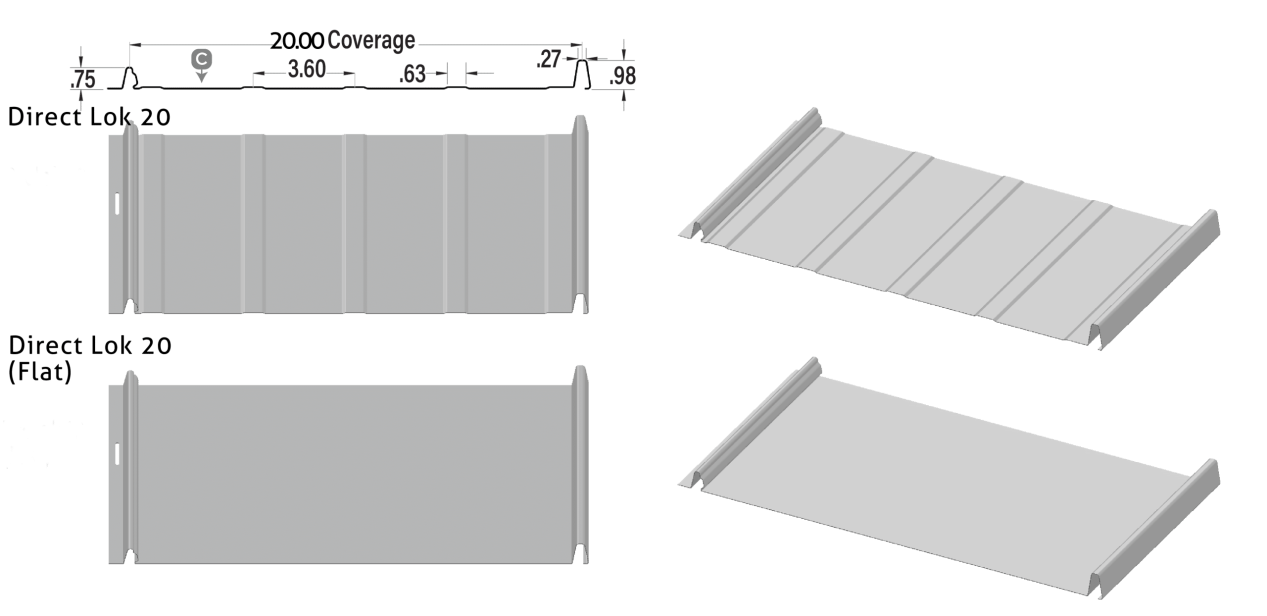 20.00 Coverage

.75

C

3.60

.63

.27

.98

Direct Lok 20

Direct Lok 20
(Flat)